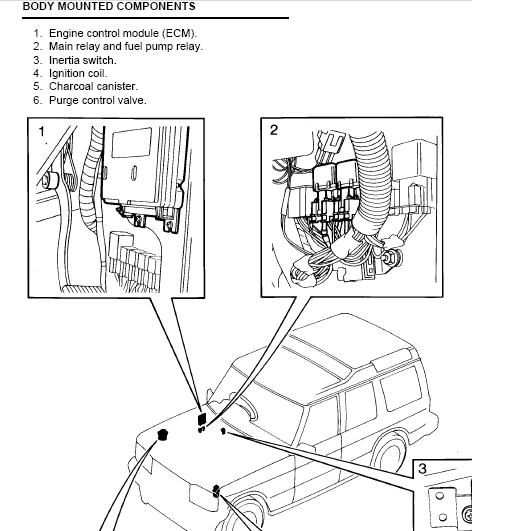 BODY MOUNTED COMPONENTS

1. Engine control module (ECM).
2. Main relay and fuel pump relay.
3. Inertia switch.
4. Ignition coil.
5. Charcoal canister.
6. Purge control valve.

1

2

3