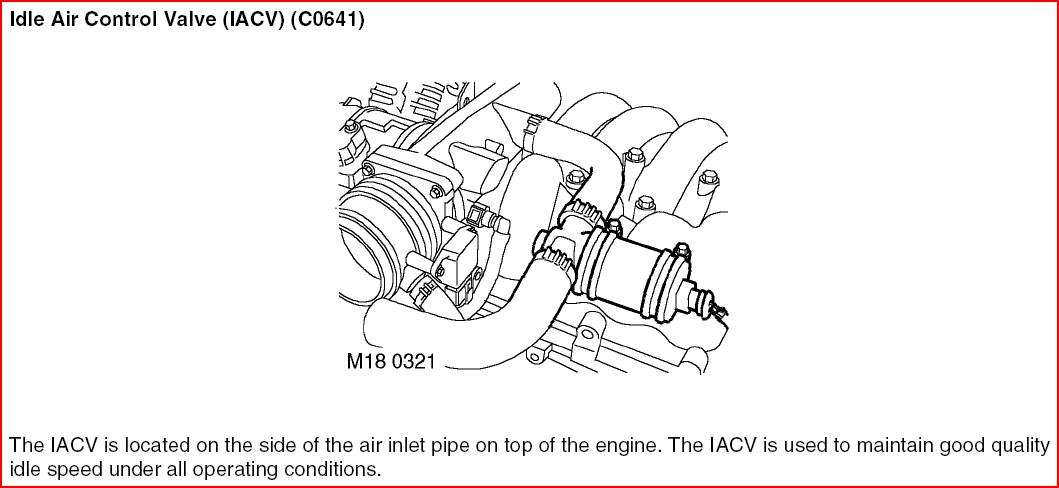 Idle Air Control Valve (IACV) (C0641)

M18 0321

The IACV is located on the side of the air inlet pipe on top of the engine. The IACV is used to maintain good quality idle speed under all operating conditions.