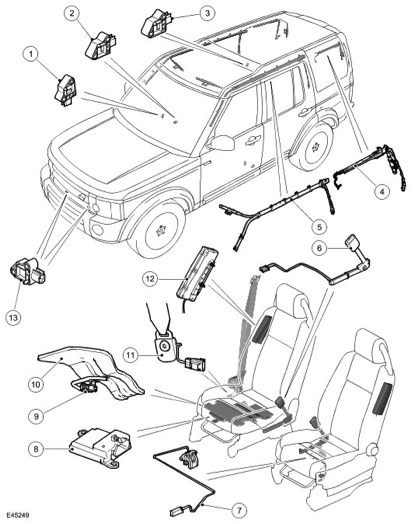 1
2
3
4
5
6
12
13
11
10
9
8
7
E45249