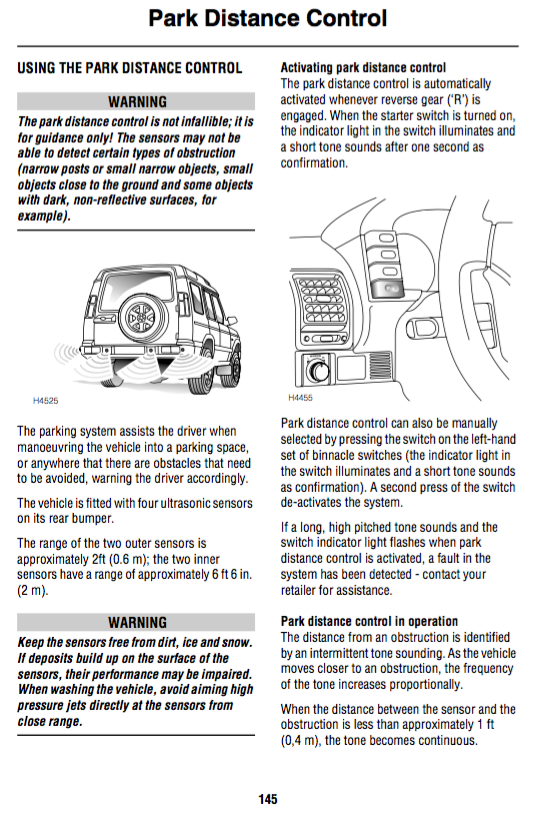 Park Distance Control

USING THE PARK DISTANCE CONTROL

WARNING

The park distance control is not infallible; it is for guidance only! The sensors may not be able to detect certain types of obstruction (narrow posts or small narrow objects, small objects close to the ground and some objects with dark, non-reflective surfaces, for example).

H4525

The parking system assists the driver when manoeuvring the vehicle into a parking space, or anywhere that there are obstacles that need to be avoided, warning the driver accordingly.

The vehicle is fitted with four ultrasonic sensors on its rear bumper.

The range of the two outer sensors is approximately 2ft (0.6 m); the two inner sensors have a range of approximately 6 ft 6 in. (2 m).

WARNING

Keep the sensors free from dirt, ice and snow. If deposits build up on the surface of the sensors, their performance may be impaired. When washing the vehicle, avoid aiming high pressure jets directly at the sensors from close range.

Activating park distance control

The park distance control is automatically activated whenever reverse gear ('R') is engaged. When the starter switch is turned on, the indicator light in the switch illuminates and a short tone sounds after one second as confirmation.

H4455

Park distance control can also be manually selected by pressing the switch on the left-hand set of binnacle switches (the indicator light in the switch illuminates and a short tone sounds as confirmation). A second press of the switch de-activates the system.

If a long, high pitched tone sounds and the switch indicator light flashes when park distance control is activated, a fault in the system has been detected - contact your retailer for assistance.

Park distance control in operation

The distance from an obstruction is identified by an intermittent tone sounding. As the vehicle moves closer to an obstruction, the frequency of the tone increases proportionally.

When the distance between the sensor and the obstruction is less than approximately 1 ft (0,4 m), the tone becomes continuous.

145